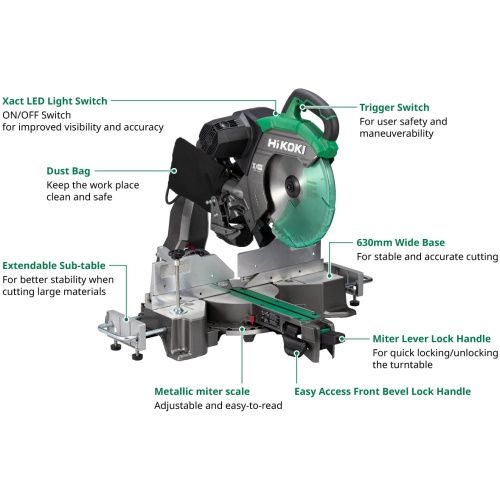 Xact LED Light Switch
ON/OFF Switch
for improved visibility and accuracy

Trigger Switch
For user safety and maneuverability

HiKOKI

Dust Bag
Keep the work place clean and safe

630mm Wide Base
For stable and accurate cutting

Extendable Sub-table
For better stability when cutting large materials

Miter Lever Lock Handle
For quick locking/unlocking the turntable

Metallic miter scale
Adjustable and easy-to-read

Easy Access Front Bevel Lock Handle